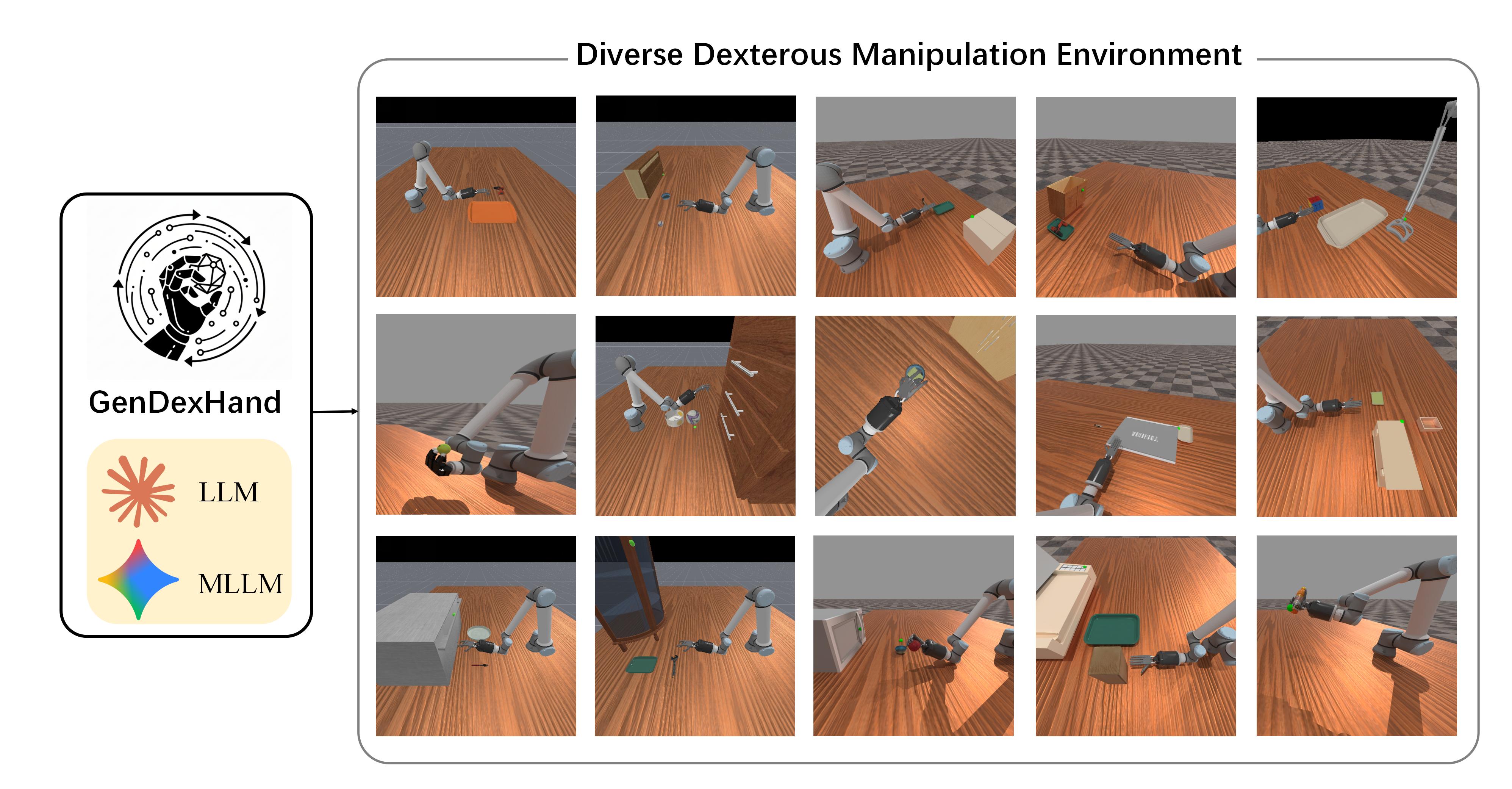 GenDexHand

LLM

MLLM

Diverse Dexterous Manipulation Environment